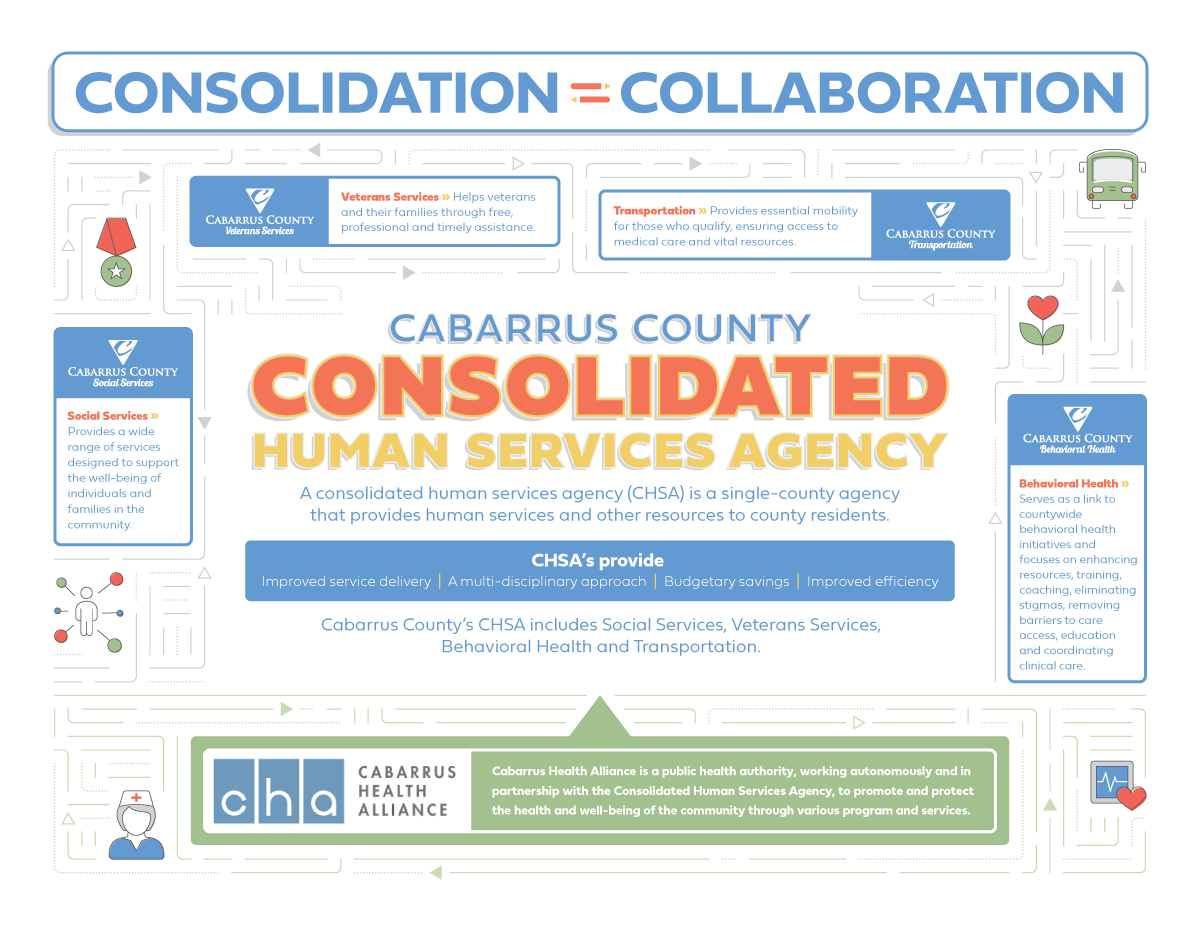 CONSOLIDATION = COLLABORATION

CABARRUS COUNTY
Veterans Services

Veterans Services » Helps veterans and their families through free, professional and timely assistance.

Transportation » Provides essential mobility for those who qualify, ensuring access to medical care and vital resources.

CABARRUS COUNTY
Transportation

CABARRUS COUNTY
Social Services

Social Services » Provides a wide range of services designed to support the well-being of individuals and families in the community.

CABARRUS COUNTY
CONSOLIDATED
HUMAN SERVICES AGENCY

A consolidated human services agency (CHSA) is a single-county agency that provides human services and other resources to county residents.

CHSA's provide
Improved service delivery | A multi-disciplinary approach | Budgetary savings | Improved efficiency

Cabarrus County's CHSA includes Social Services, Veterans Services, Behavioral Health and Transportation.

CABARRUS COUNTY
Behavioral Health

Behavioral Health » Serves as a link to countywide behavioral health initiatives and focuses on enhancing resources, training, coaching, eliminating stigmas, removing barriers to care access, education and coordinating clinical care.

cha
CABARRUS HEALTH ALLIANCE

Cabarrus Health Alliance is a public health authority, working autonomously and in partnership with the Consolidated Human Services Agency, to promote and protect the health and well-being of the community through various program and services.